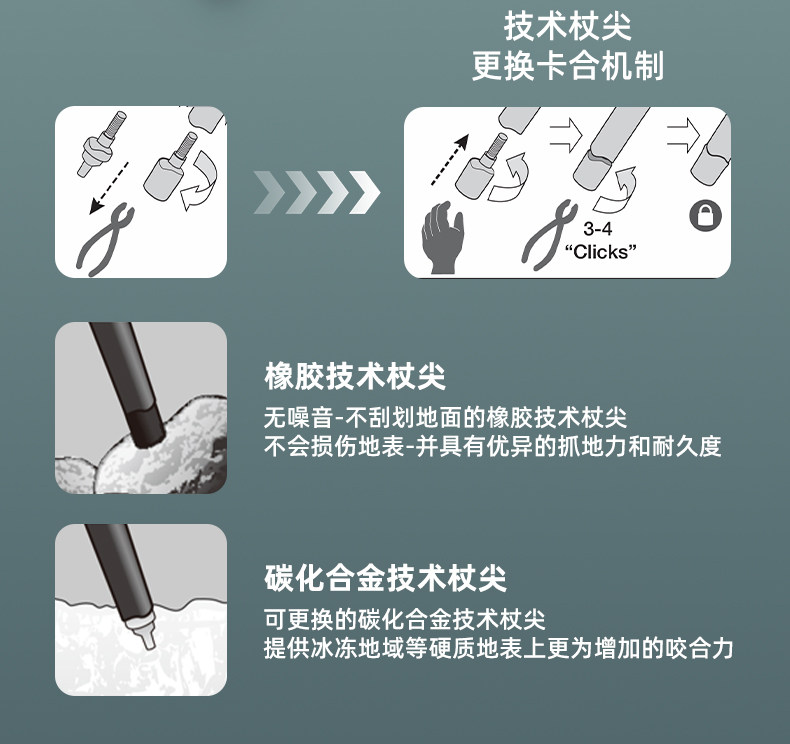 技术杖尖
更换卡合机制

3-4
“Clicks”

橡胶技术杖尖

无噪音-不刮划地面的橡胶技术杖尖
不会损伤地表-并具有优异的抓地力和耐久度

碳化合金技术杖尖

可更换的碳化合金技术杖尖
提供冰冻地域等硬质地表上更为增加的咬合力