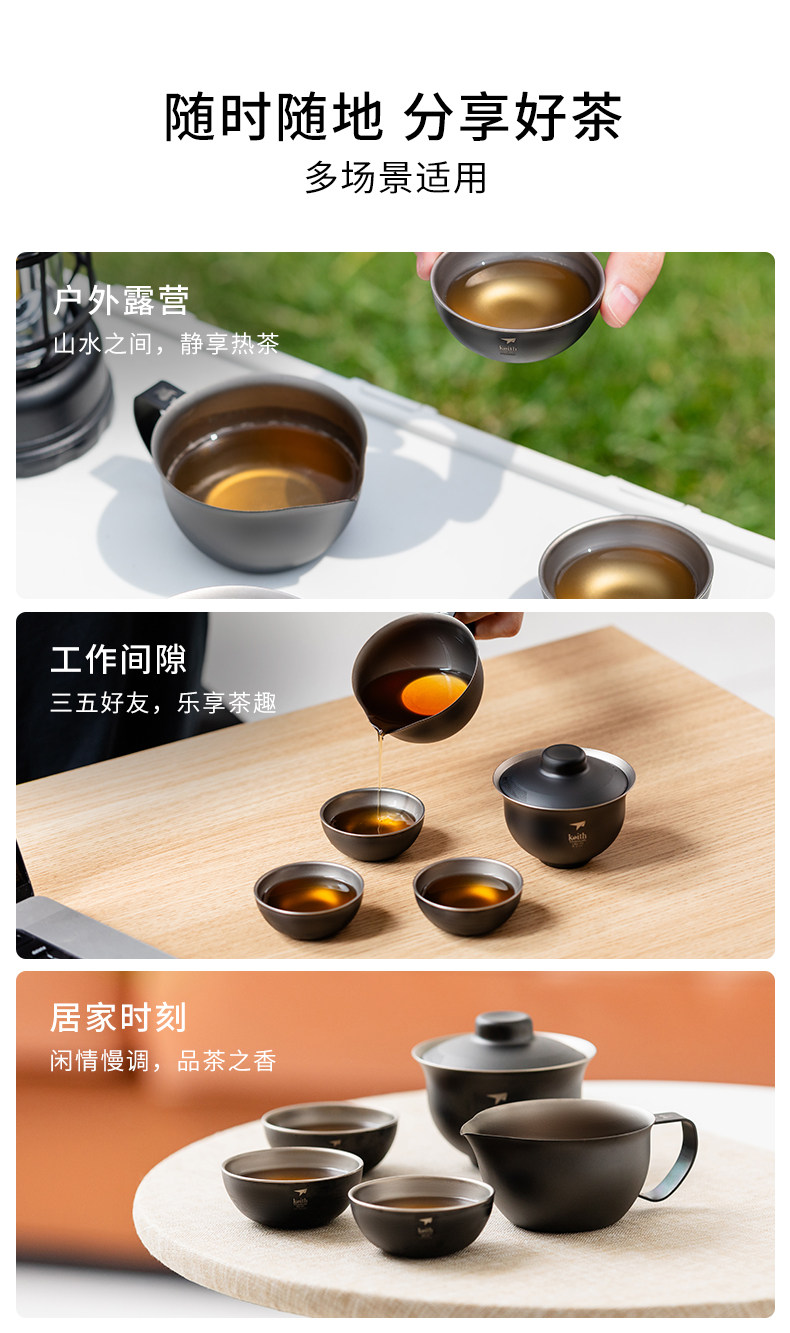 随时随地 分享好茶
多场景适用

户外露营
山水之间，静享热茶

工作间隙
三五好友，乐享茶趣

keith

居家时刻
闲情慢调，品茶之香