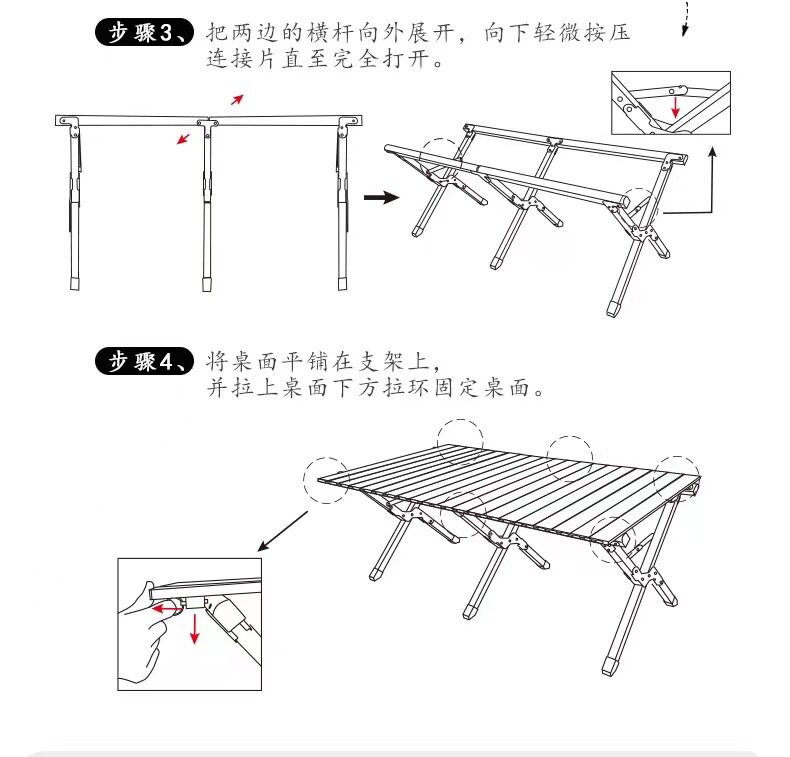 步骤3、把两边的横杆向外展开，向下轻微按压连接片直至完全打开。

步骤4、将桌面平铺在支架上，并拉上桌面下方拉环固定桌面。