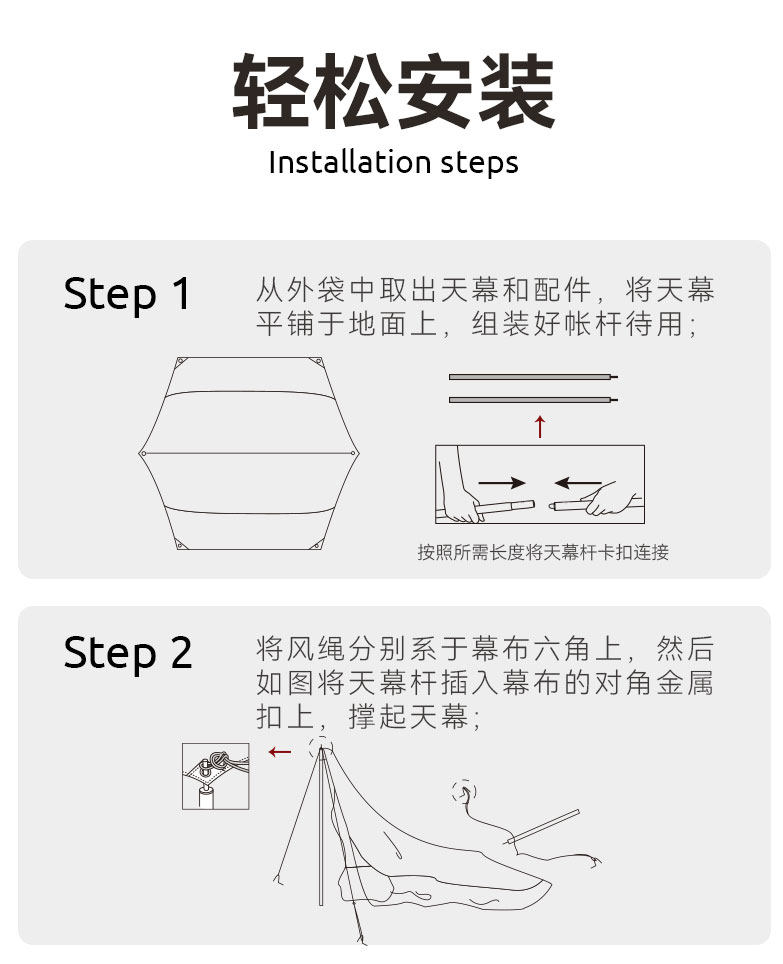 轻松安装

Installation steps

Step 1

从外袋中取出天幕和配件，将天幕平铺于地面上，组装好帐杆待用；

按照所需长度将天幕杆卡扣连接

Step 2

将风绳分别系于幕布六角上，然后如图将天幕杆插入幕布的对角金属扣上，撑起天幕；