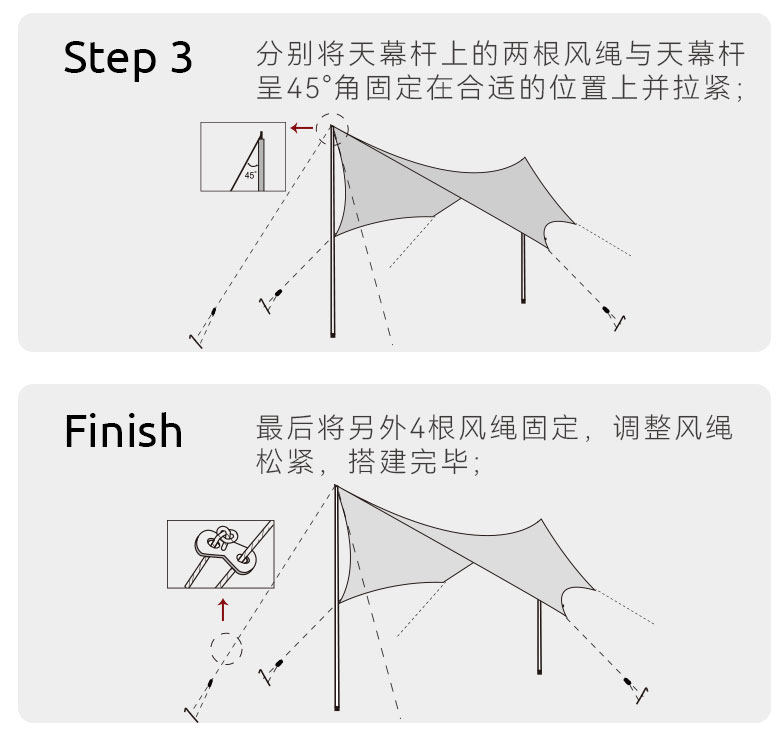 Step 3

分别将天幕杆上的两根风绳与天幕杆呈45°角固定在合适的位置上并拉紧;

45°

Finish

最后将另外4根风绳固定，调整风绳松紧，搭建完毕;