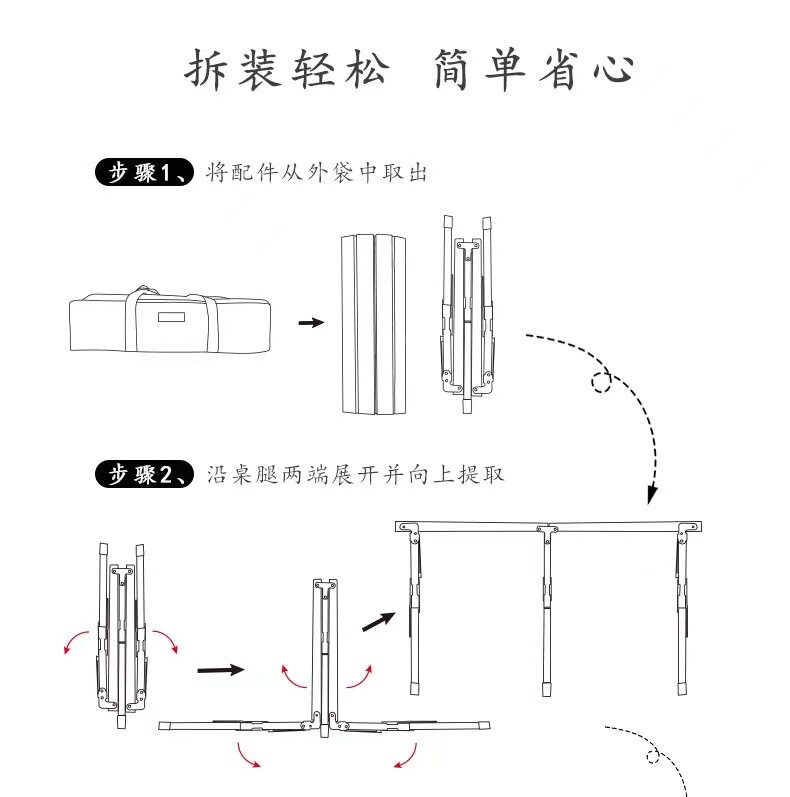 拆装轻松 简单省心

步骤1、将配件从外袋中取出

步骤2、沿桌腿两端展开并向上提取