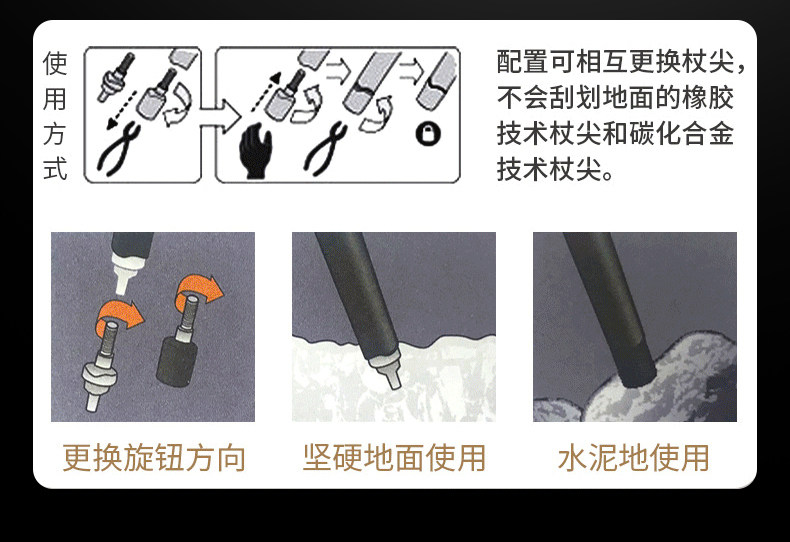 使用方式

配置可相互更换杖尖，不会刮划地面的橡胶技术杖尖和碳化合金技术杖尖。

更换旋钮方向

坚硬地面使用

水泥地使用